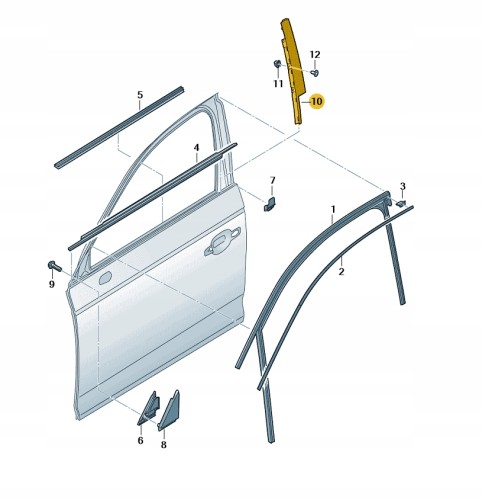 12
11
10
5
4
7
3
1
2
9
6
8