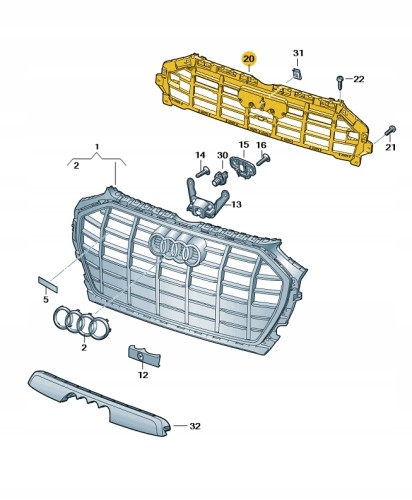 20
31
22
21
1
2
14
30
15
16
13
5
2
12
32