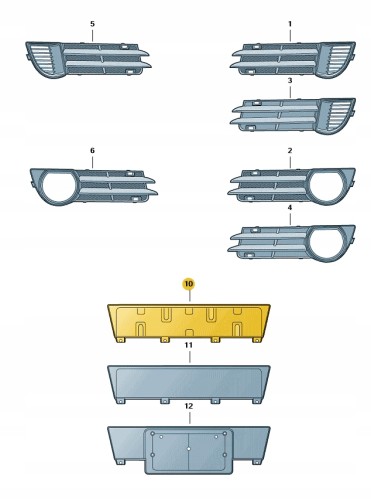 5
1
3
6
2
4
10
11
12