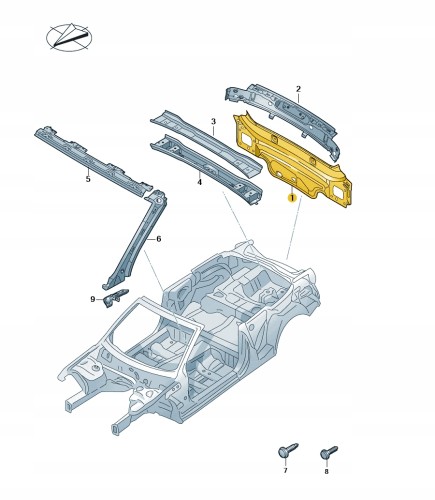 2
3
5
4
1
6
9
7
8