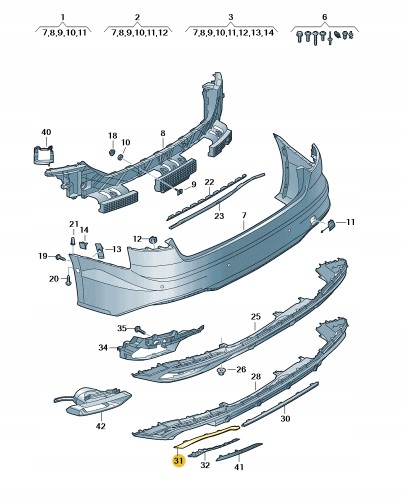 1
7,8,9,10,11

2
7,8,9,10,11,12

3
7,8,9,10,11,12,13,14

6

40
18
10
8
9
22
23
7
11
21
14
13
12
19
20
35
34
25
26
28
42
30
31
32
41