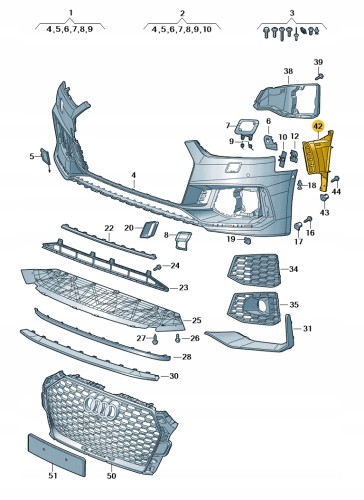 1
4,5,6,7,8,9

2
4,5,6,7,8,9,10

3

39
38
42
7
6
9
10
12
5
4
18
44
43
16
17
22
20
8
19
24
34
23
35
25
31
27
26
28
30
51
50