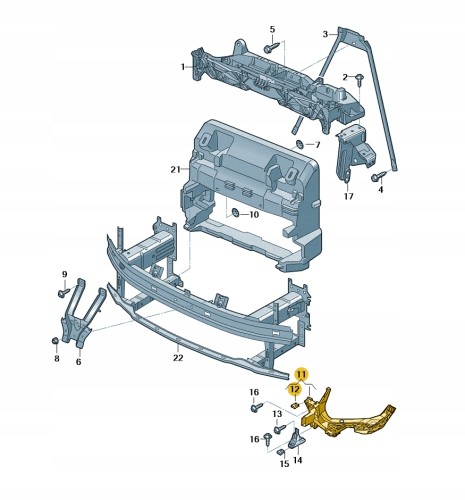 5
3
1
2
7
21
17
4
10
9
8
6
22
11
12
16
13
16
14
15