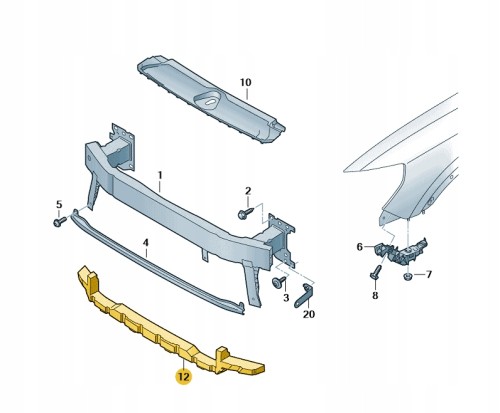 10
1
2
5
4
6
7
8
3
20
12