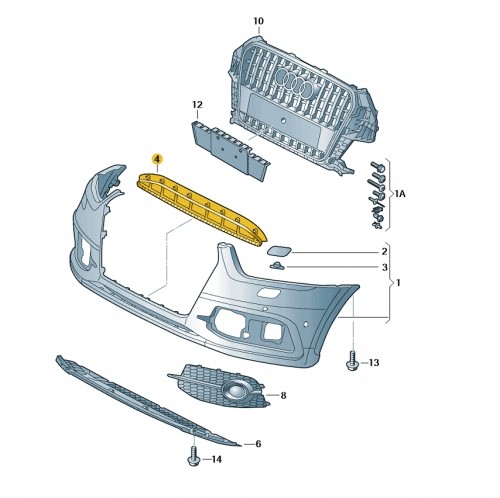 10
12
4
1A
2
3
1
13
8
6
14