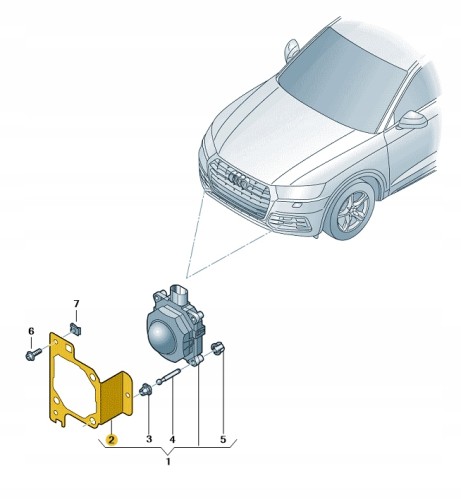 7
6
2
3
4
5
1