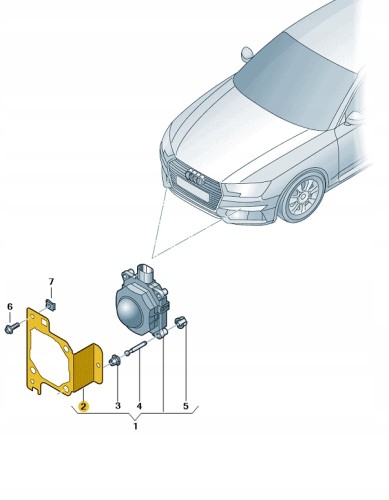 7
6
2
3
4
5
1