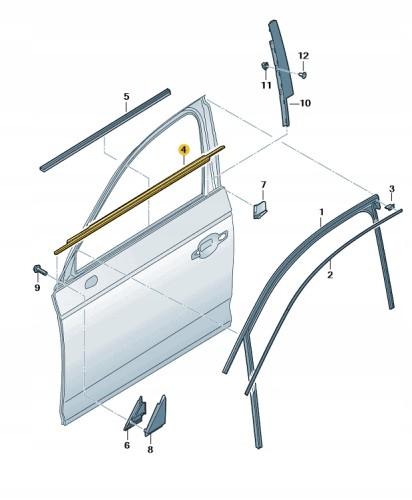 12
11
10
5
4
7
3
1
2
9
6
8