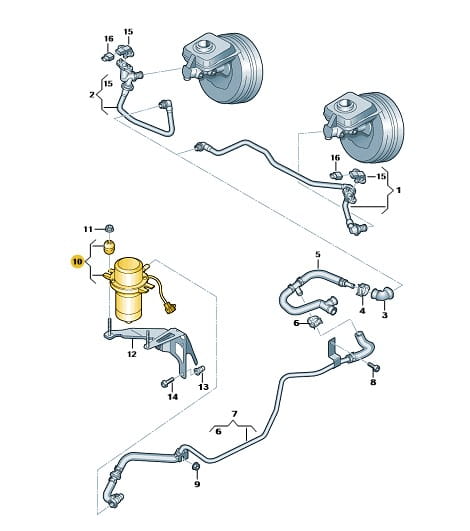 16
15
15
2
16
15
1
11
10
5
4
3
6
12
8
13
14
7
6
9