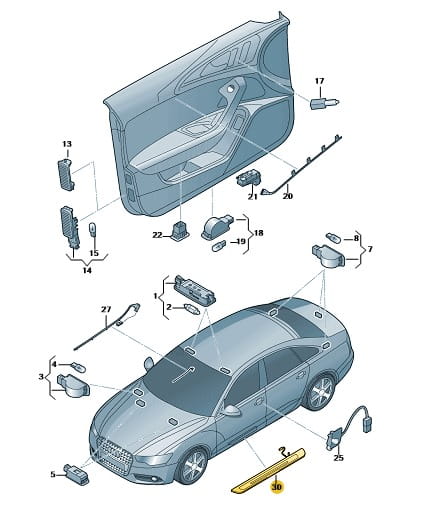 17
13
21
20
22
18
19
15
14
8
7
1
2
27
4
3
5
25
30