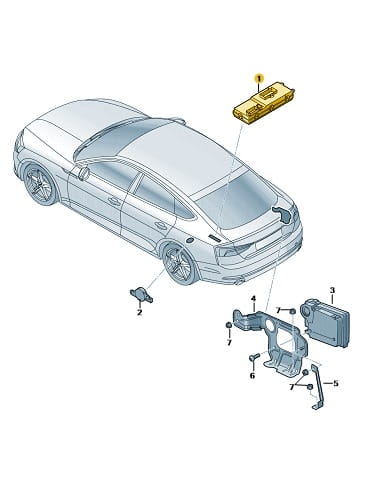 1
2
4
7
3
7
6
7
5