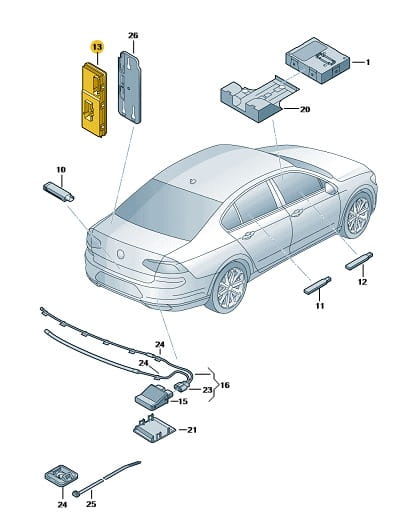 13
26
1
20
10
12
11
24
24
23
16
15
21
24
25