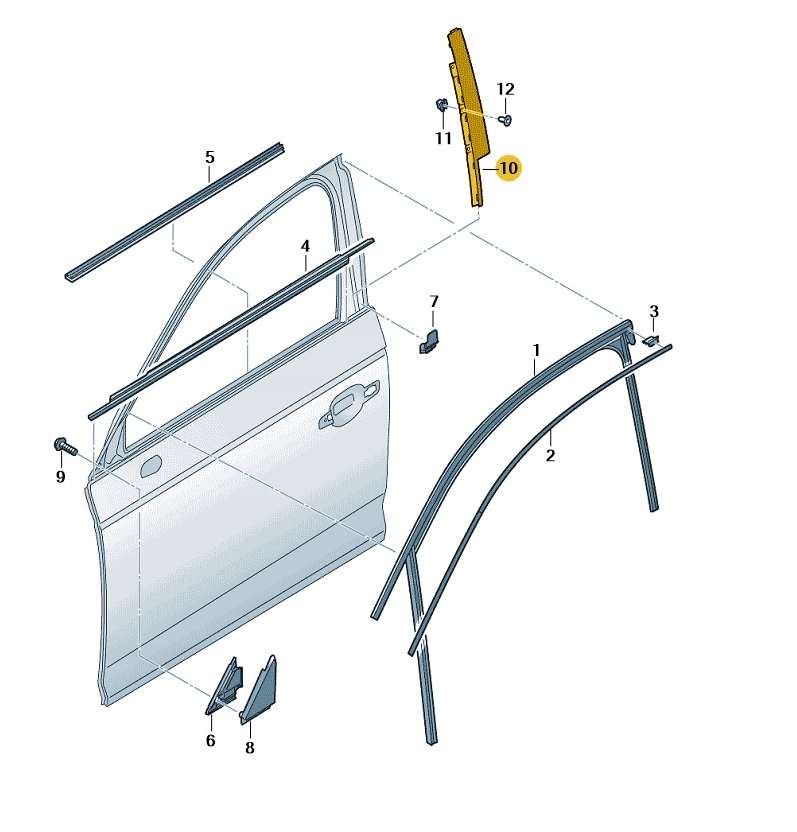 12
11
10
5
4
7
3
1
2
9
6
8