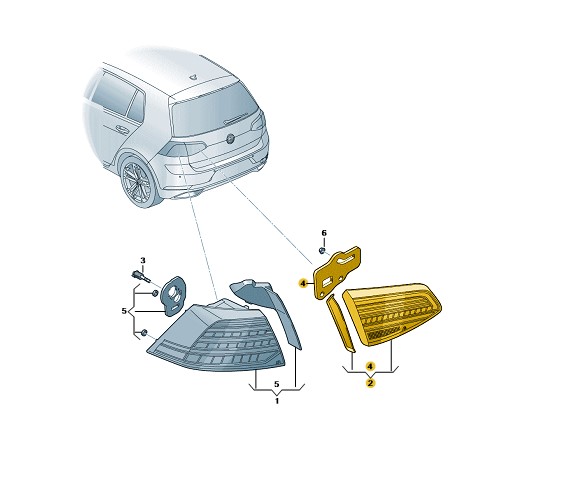 6
3
4
5
5
1
4
2