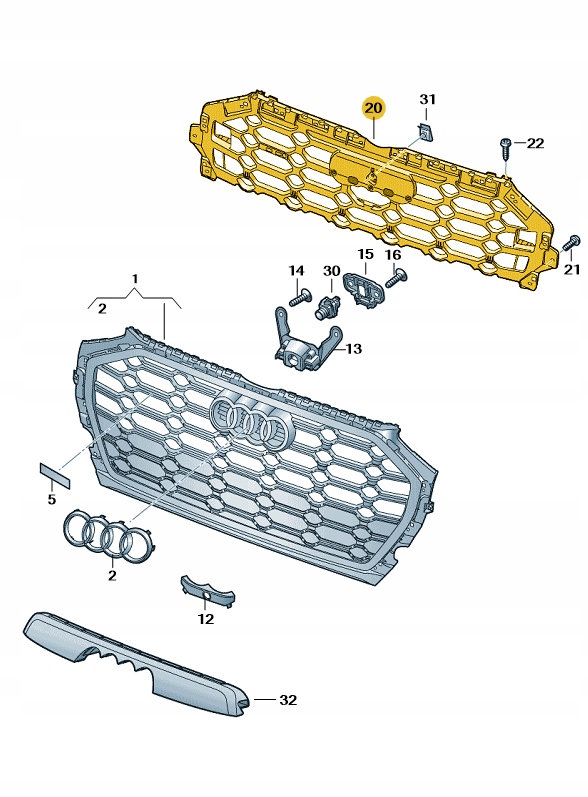 20
31
22
21
15
16
14
30
13
1
2
5
2
12
32