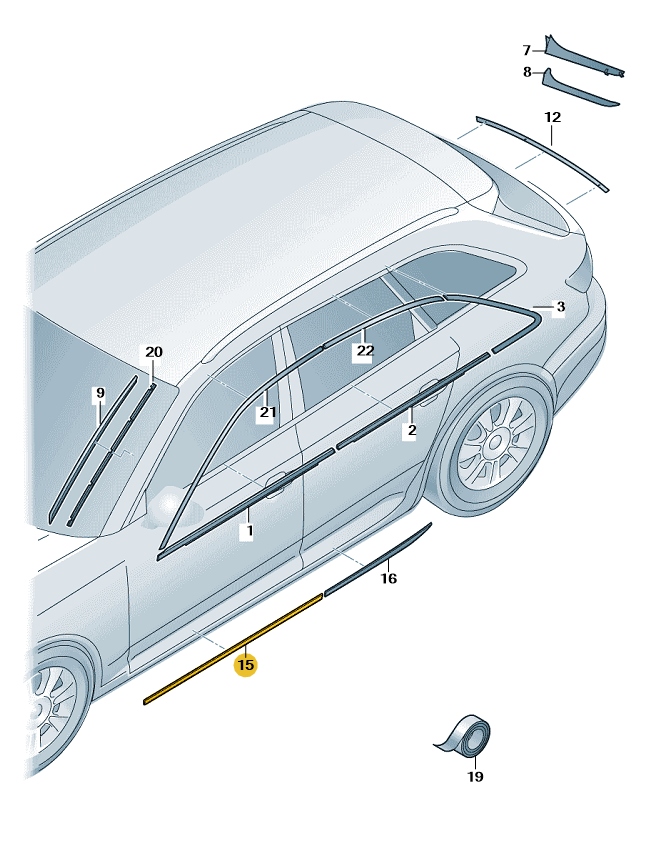 7
8
12
3
20
22
9
21
2
1
16
15
19