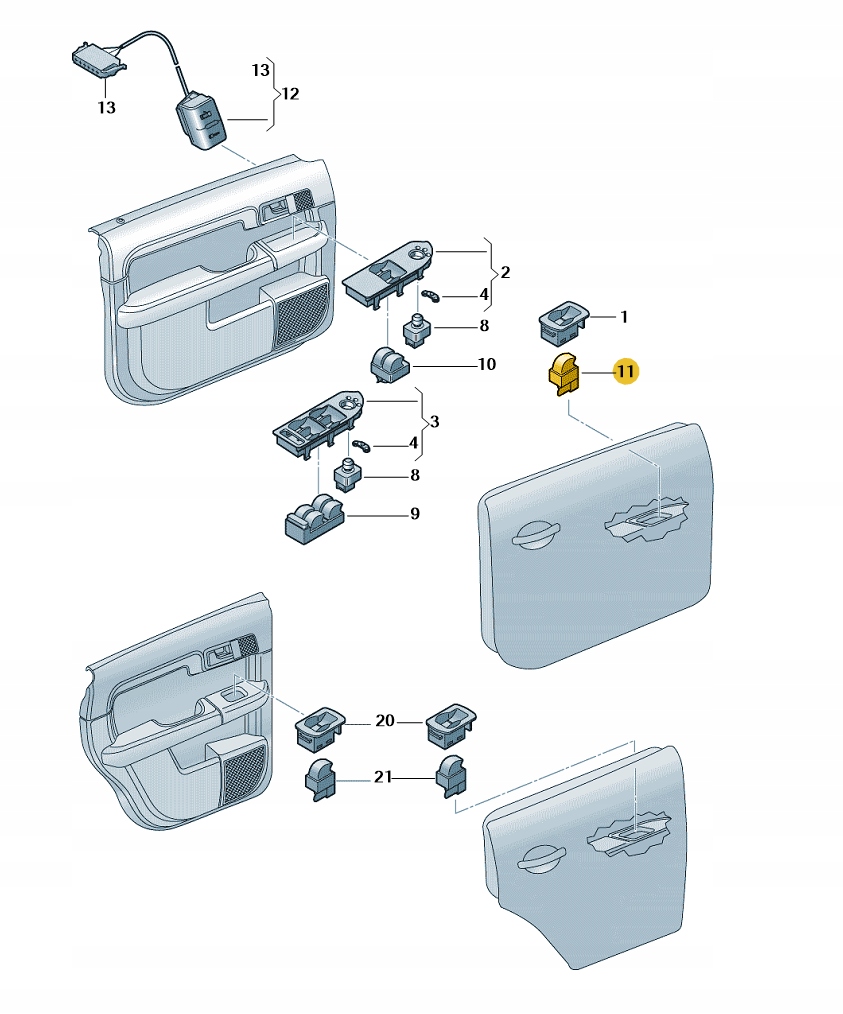 13
13
12
2
4
8
10
1
11
3
4
8
9
20
21