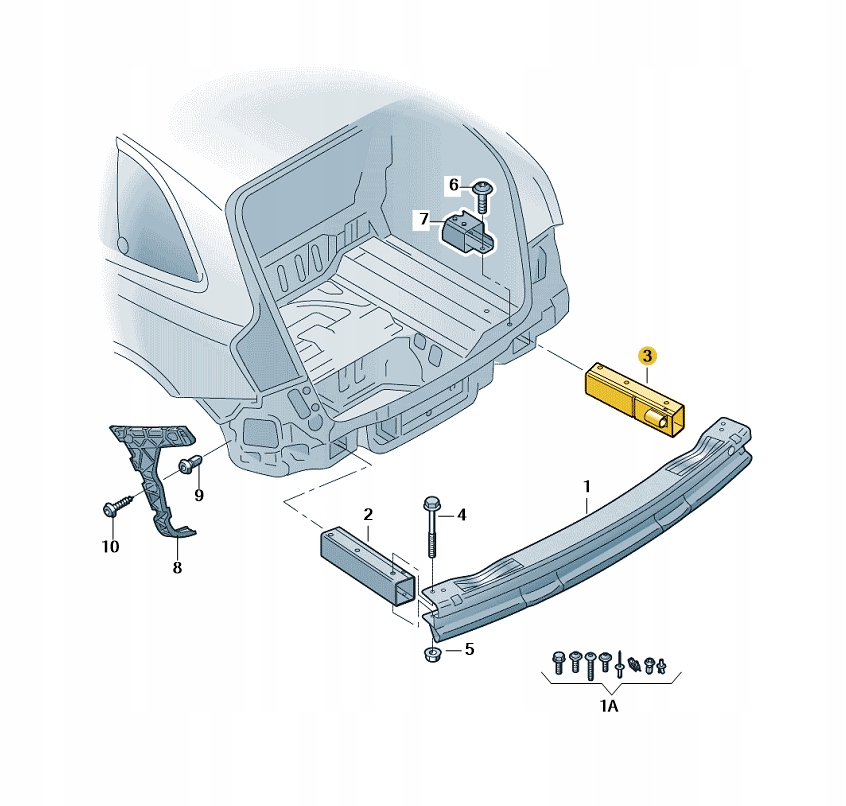 6
7
3
9
10
8
2
4
1
5
1A