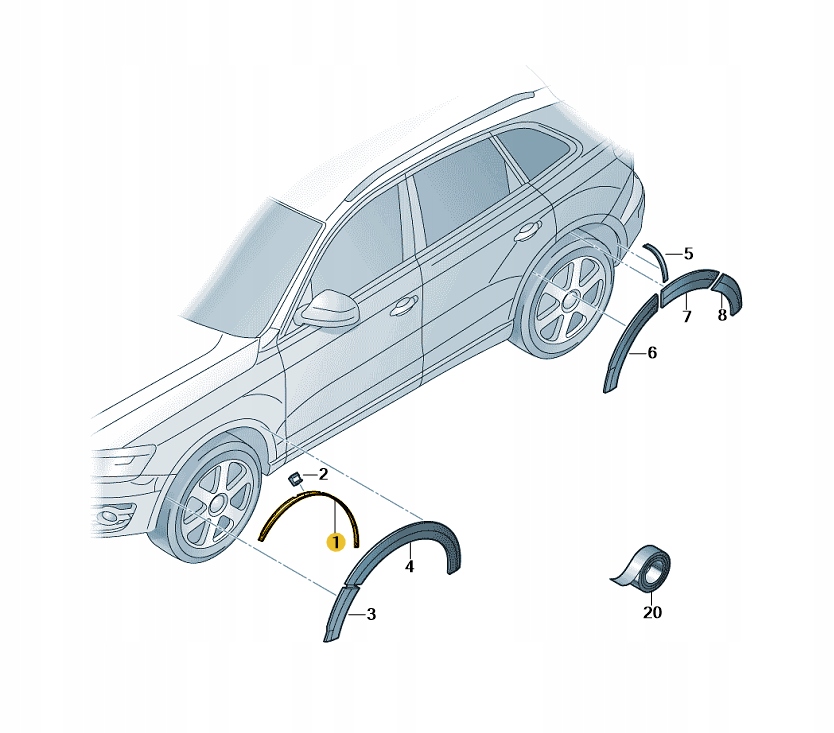 5
7
8
6
2
1
4
3
20