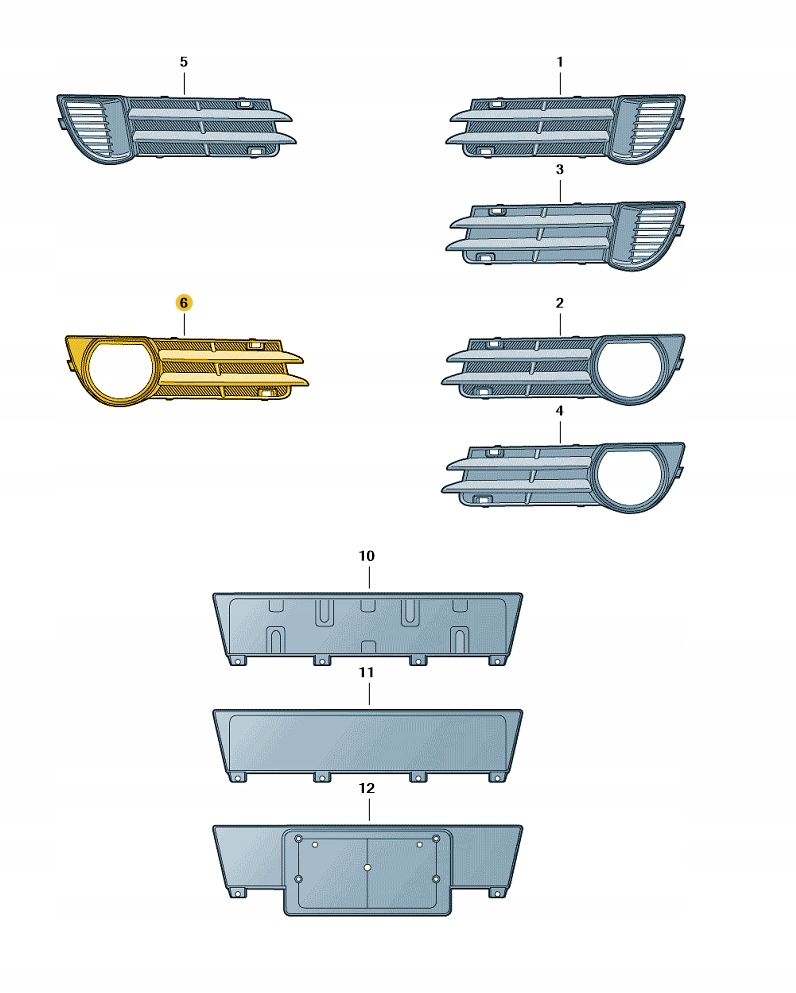 5
1
3
6
2
4
10
11
12