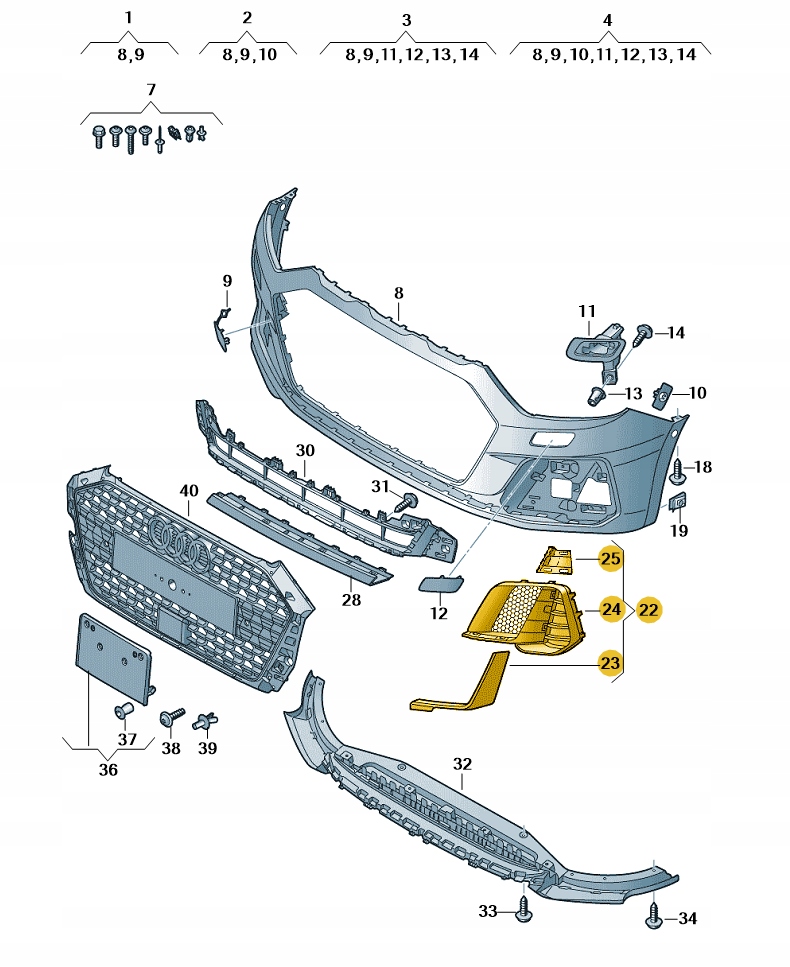 1
8,9

2
8,9,10

3
8,9,11,12,13,14

4
8,9,10,11,12,13,14

7

9

8

11

14

13

10

18

19

30

31

40

28

12

25

24

22

23

37

38

39

36

32

33

34