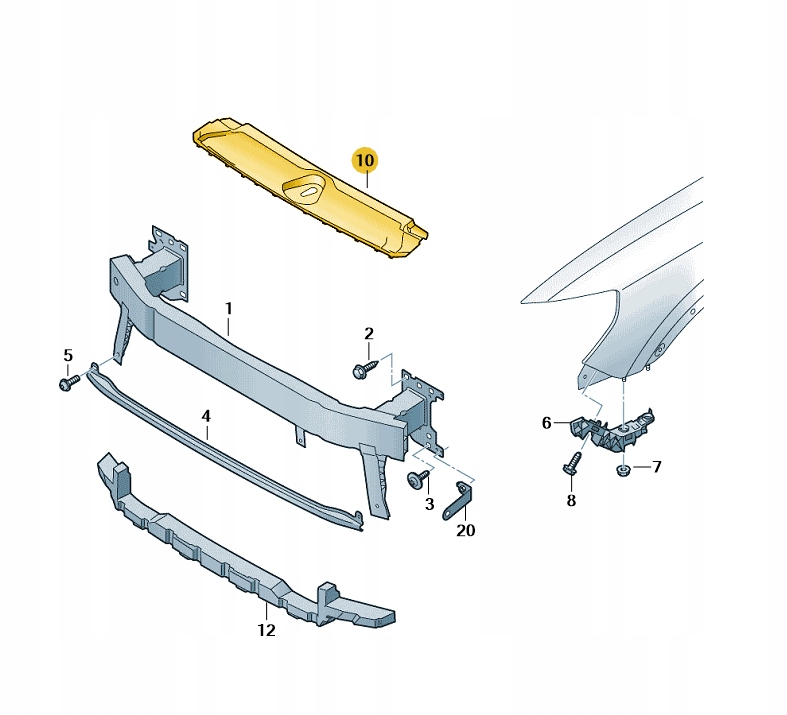 10
1
2
5
4
6
7
3
8
20
12