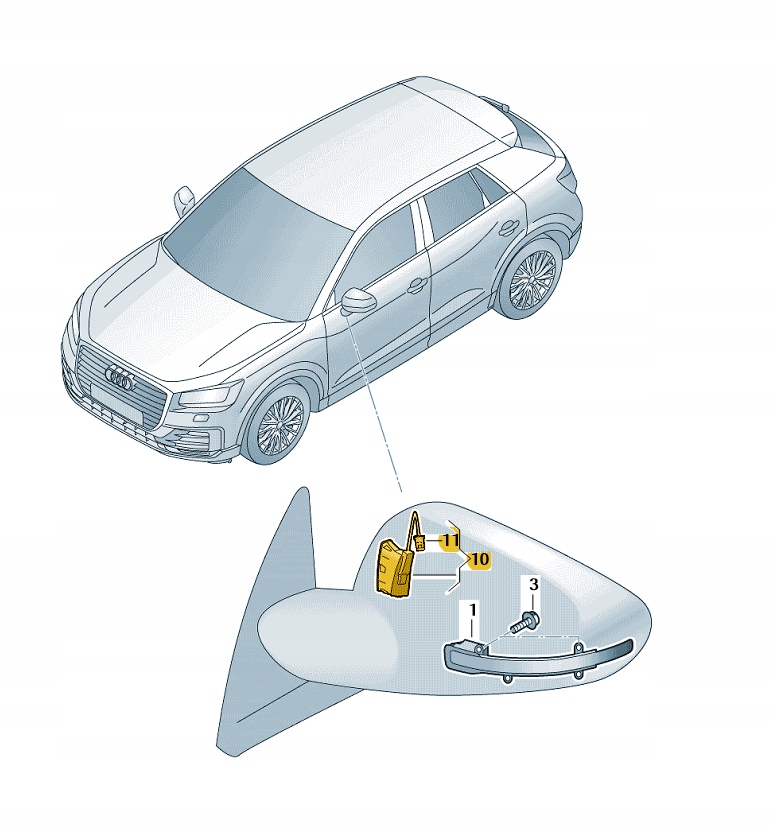 11
10
3
1