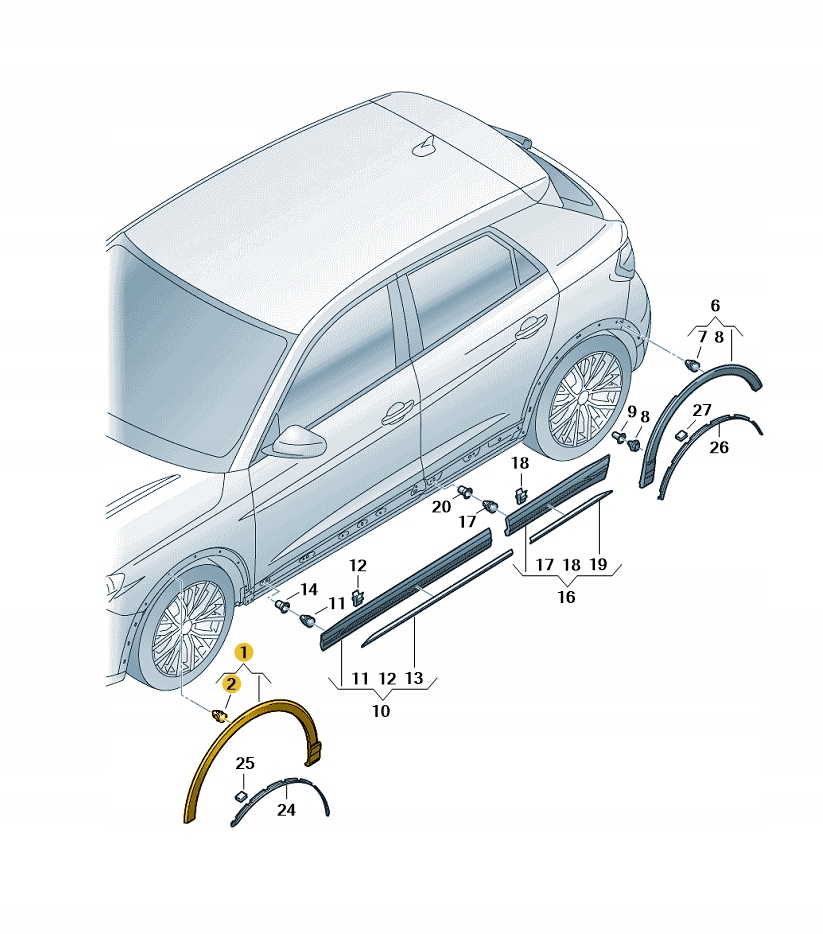 6
7 8
9 8
27
26
18
20
17
17 18 19
16
12
14
11
11 12 13
10
1
2
25
24