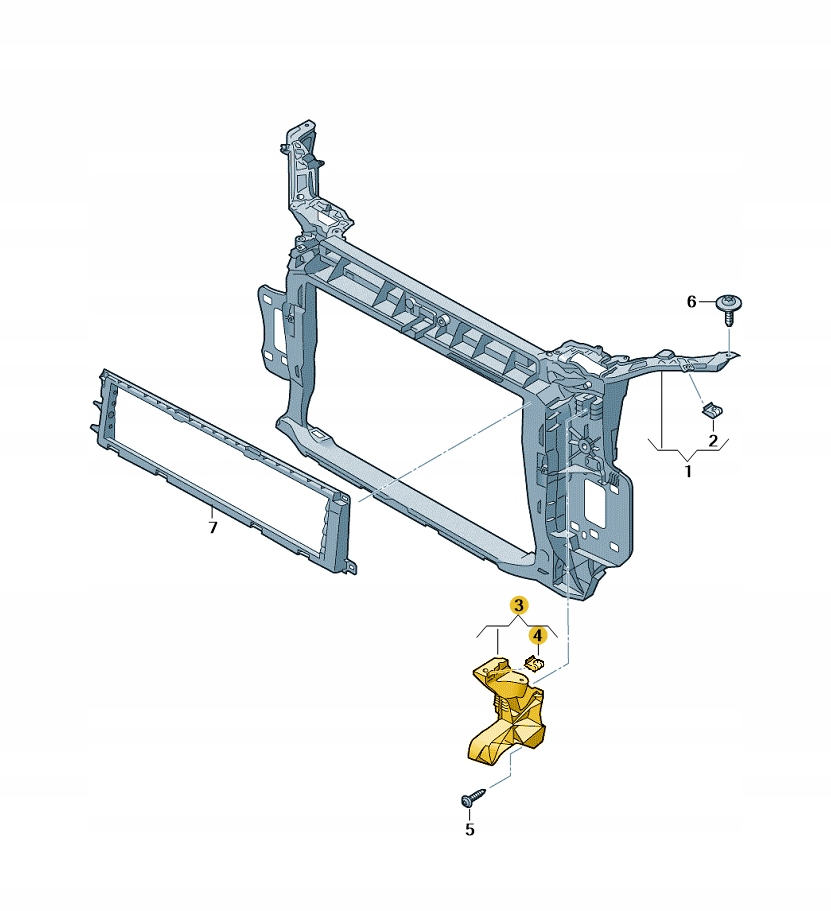 6
2
1
7
3
4
5