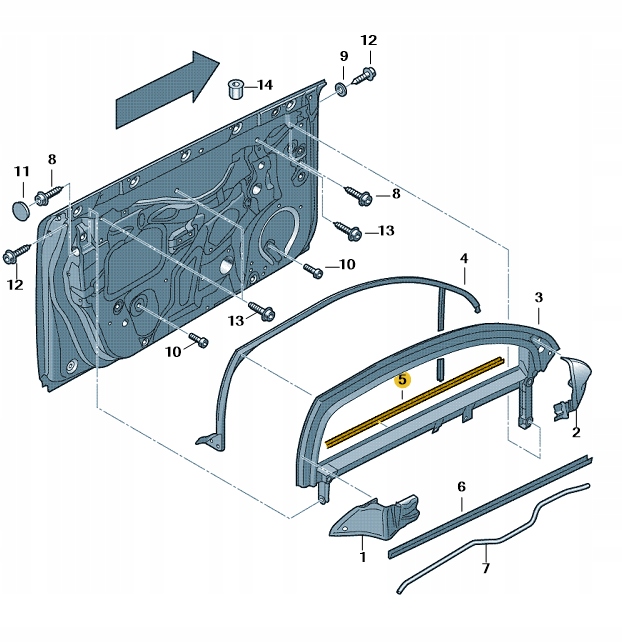 12
9
14
11
8
8
13
12
10
4
13
3
10
5
2
6
1
7