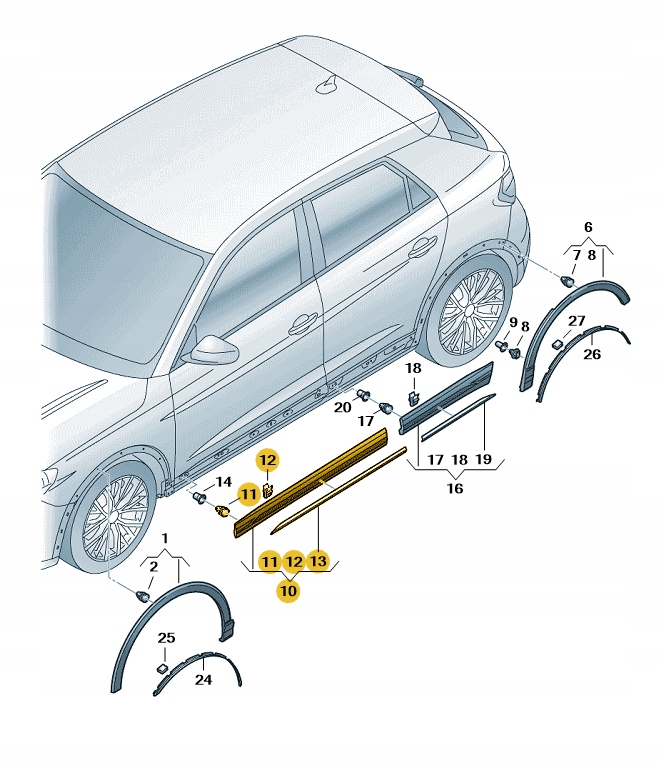 6
7 8
9 8
27
26
18
20
17
17 18 19
16
12
14
11
11 12 13
10
1
2
25
24