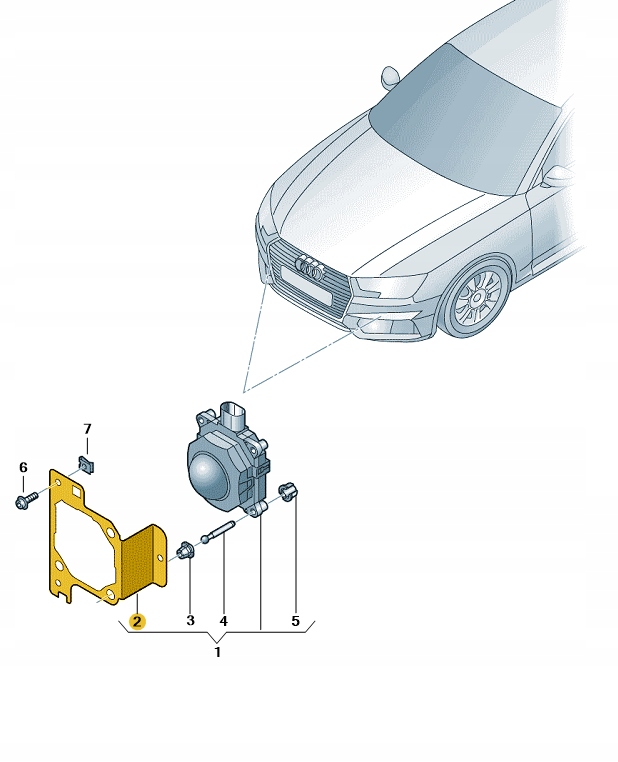 7
6
2
3
4
5
1