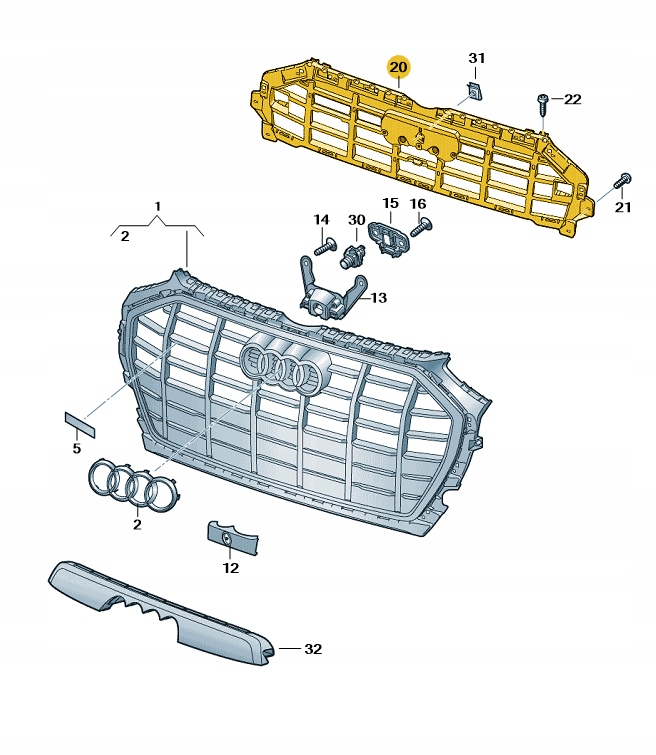 20
31
22
21
1
2
14
30
15
16
13
5
2
12
32