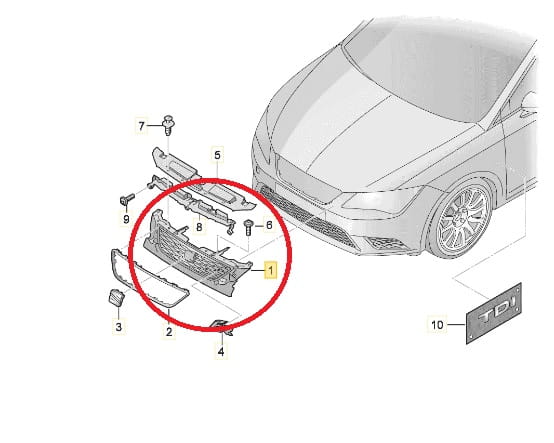 7
5
9
8
6
1
3
2
4
10
TDI